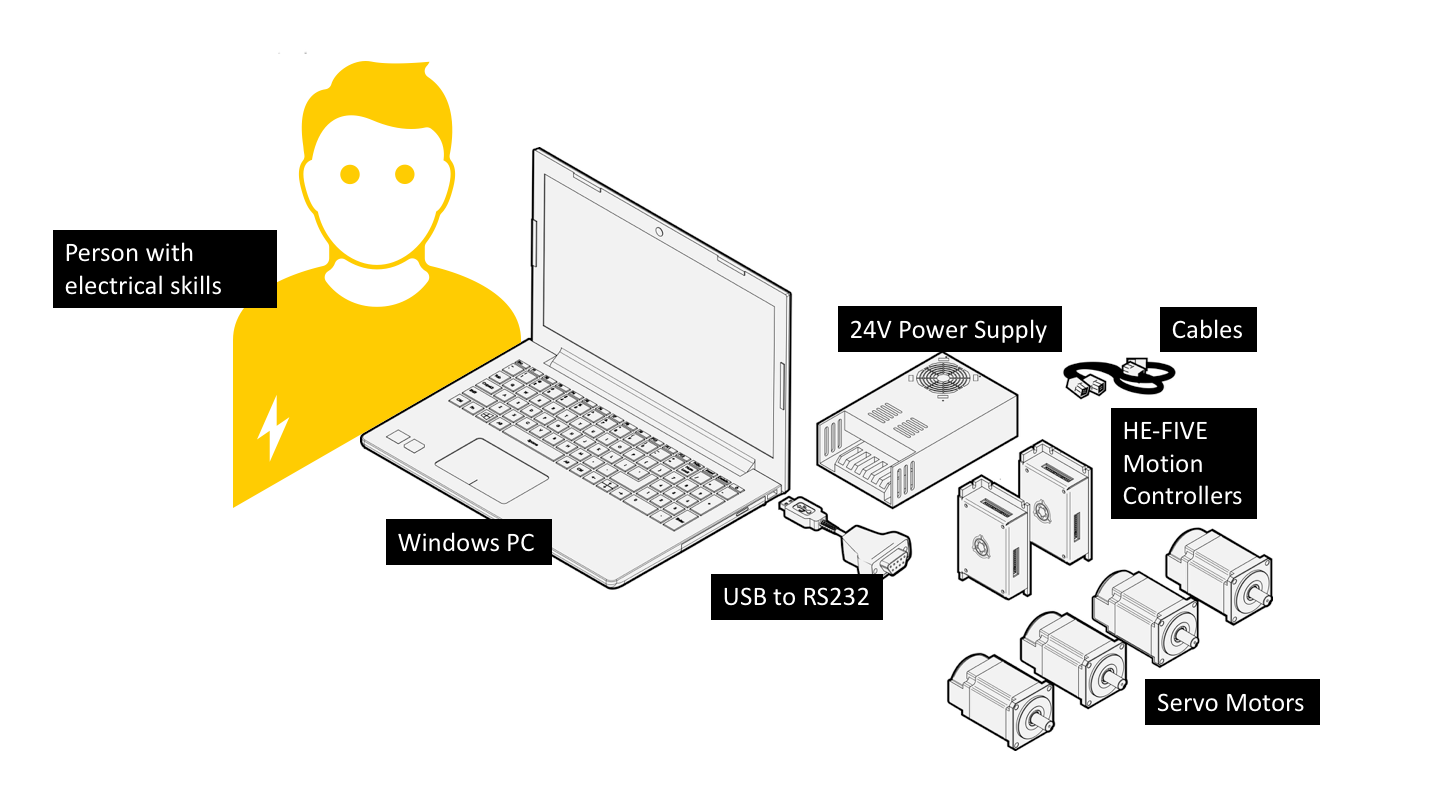 Person with electrical skills

24V Power Supply

Cables

HE-FIVE Motion Controllers

Windows PC

USB to RS232

Servo Motors