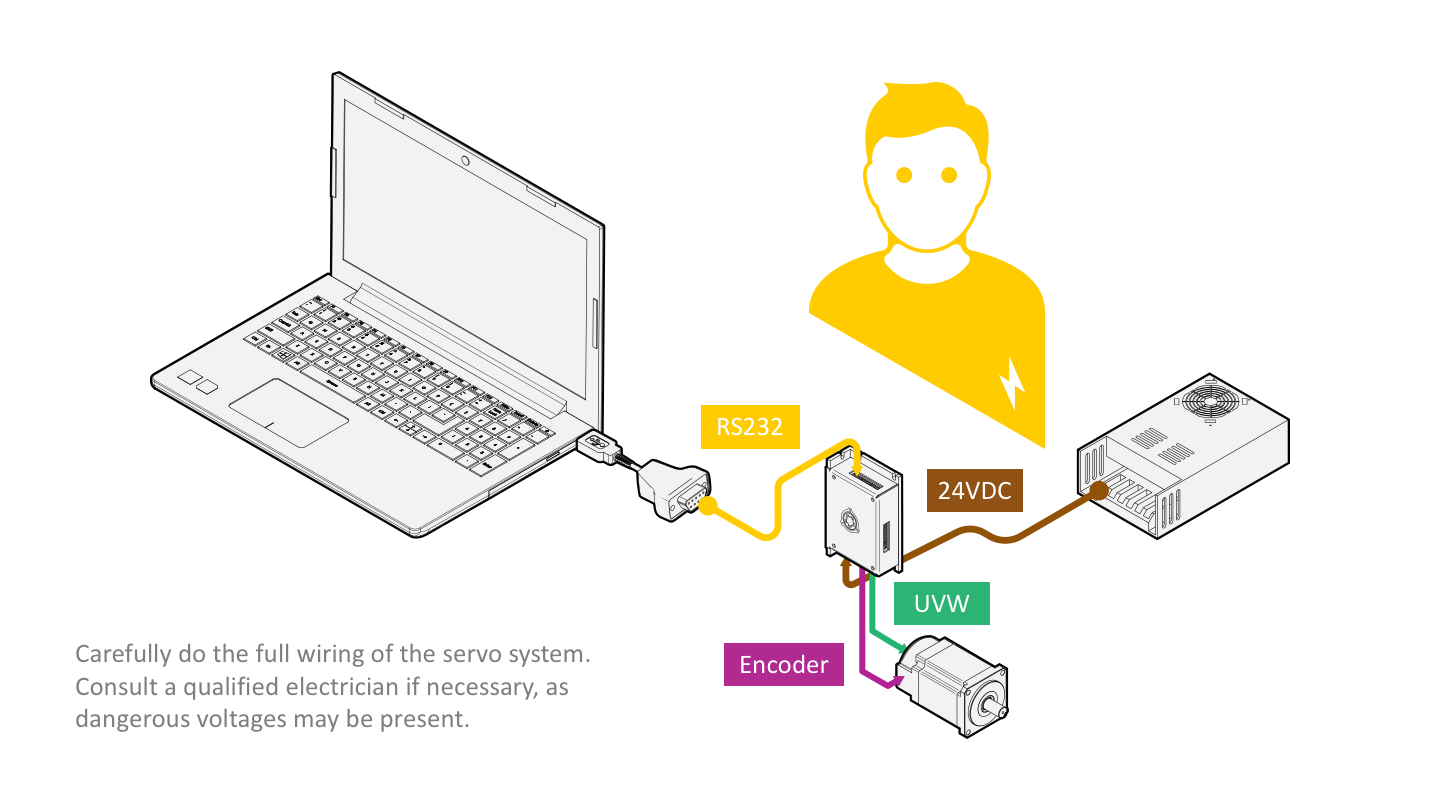 RS232

24VDC

UVW

Encoder

Carefully do the full wiring of the servo system. Consult a qualified electrician if necessary, as dangerous voltages may be present.