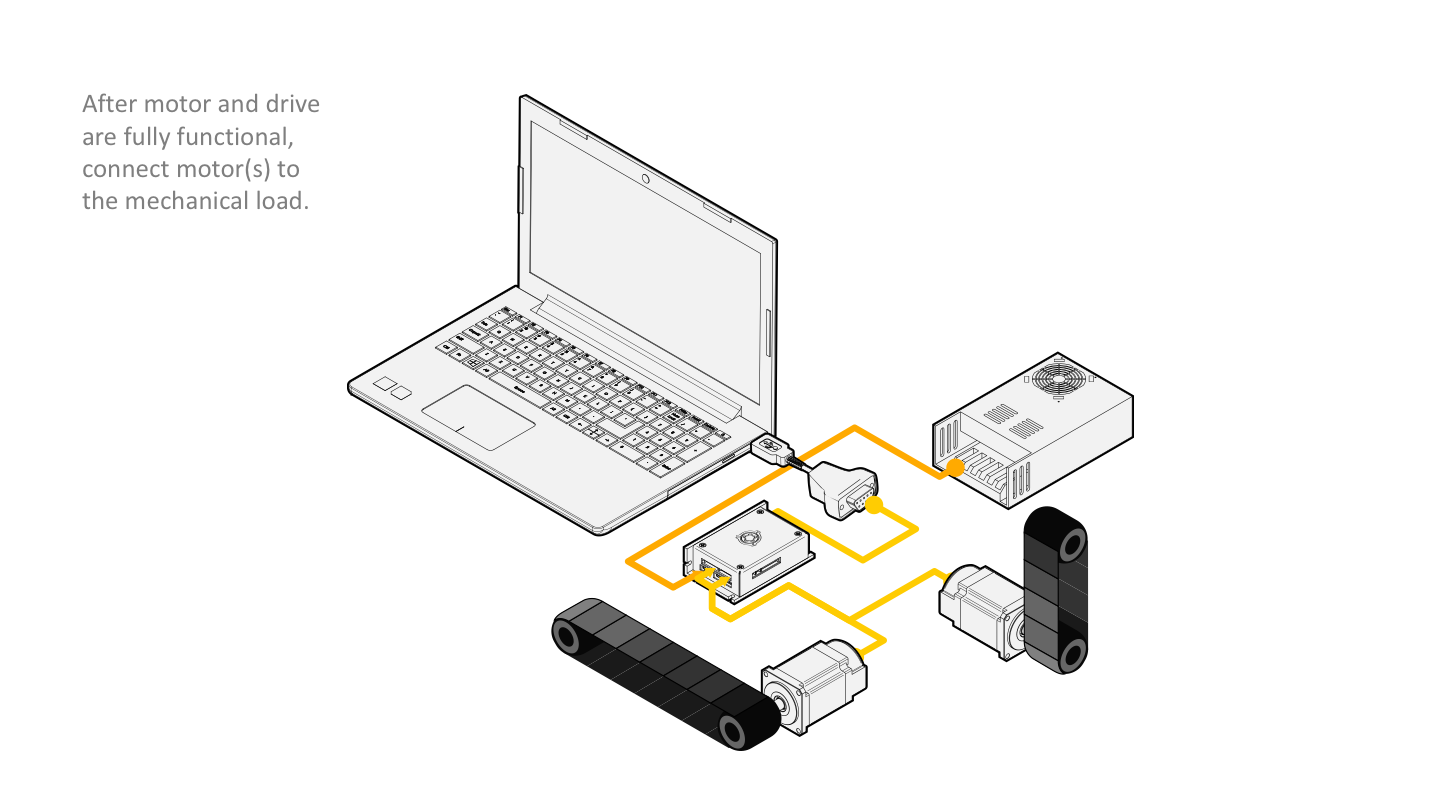 After motor and drive are fully functional, connect motor(s) to the mechanical load.